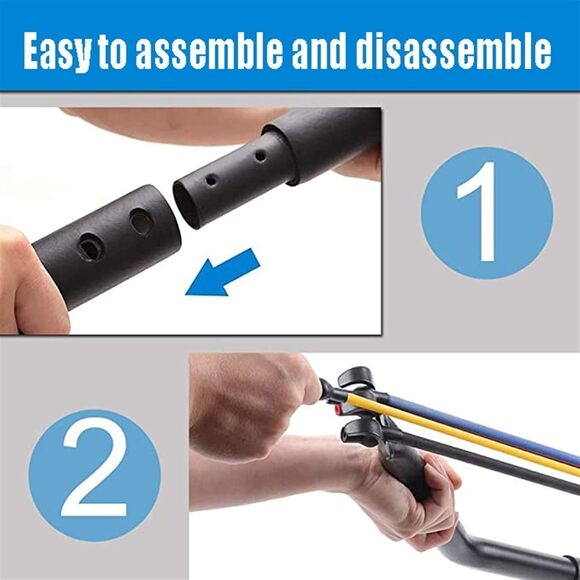 Easy to assemble and disassemble

1

2